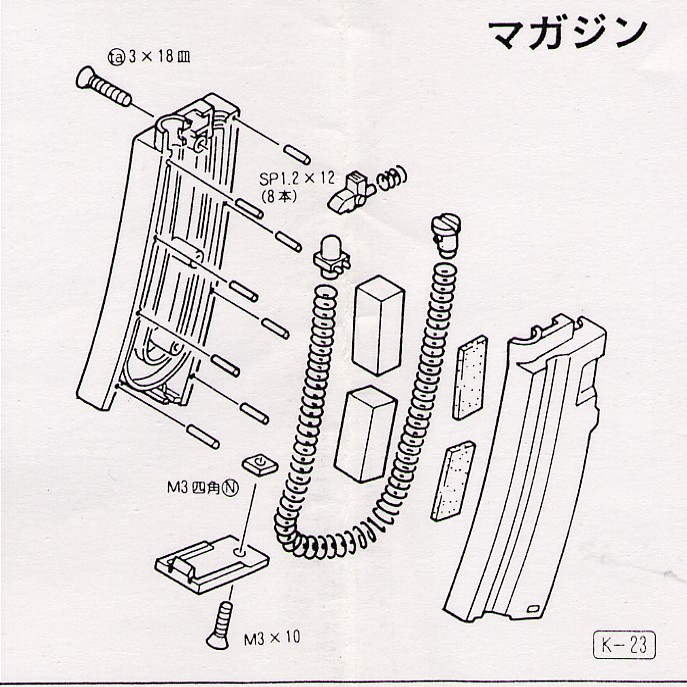 マガジン

ta 3 × 18 皿

SP1.2 × 12
(8本)

M3 四角 N

M3 × 10

K－23